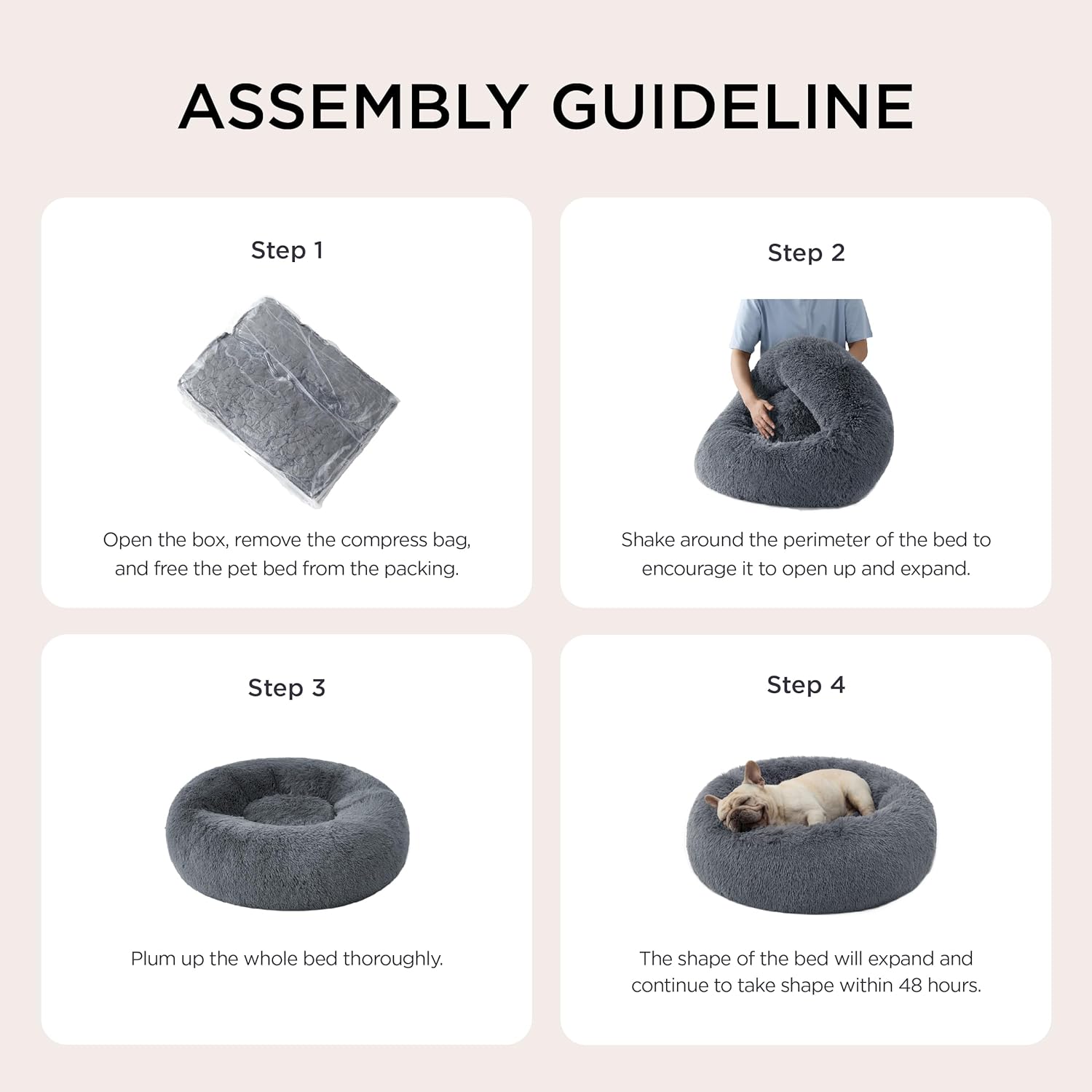 ASSEMBLY GUIDELINE

Step 1

Open the box, remove the compress bag, and free the pet bed from the packing.

Step 2

Shake around the perimeter of the bed to encourage it to open up and expand.

Step 3

Plum up the whole bed thoroughly.

Step 4

The shape of the bed will expand and continue to take shape within 48 hours.